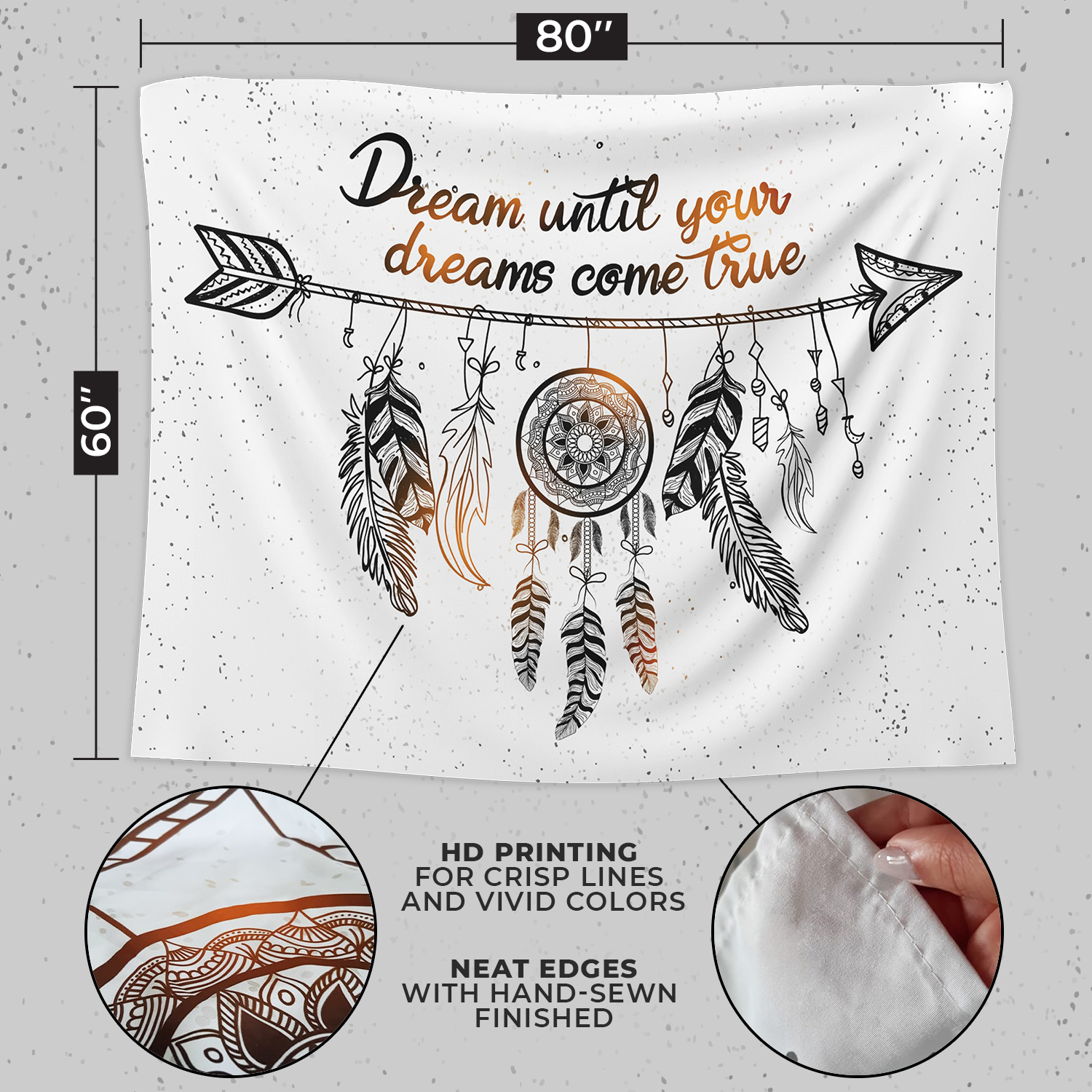 80"

60"

Dream until your dreams come true

HD PRINTING
FOR CRISP LINES
AND VIVID COLORS

NEAT EDGES
WITH HAND-SEWN
FINISHED